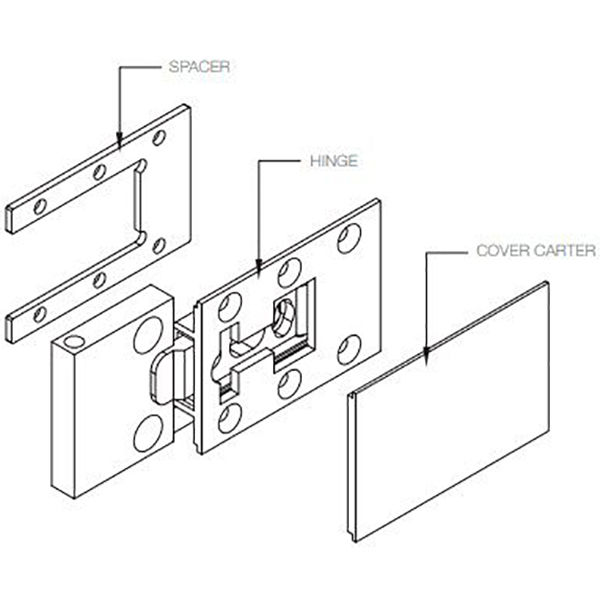 SPACER

HINGE

COVER CARTER