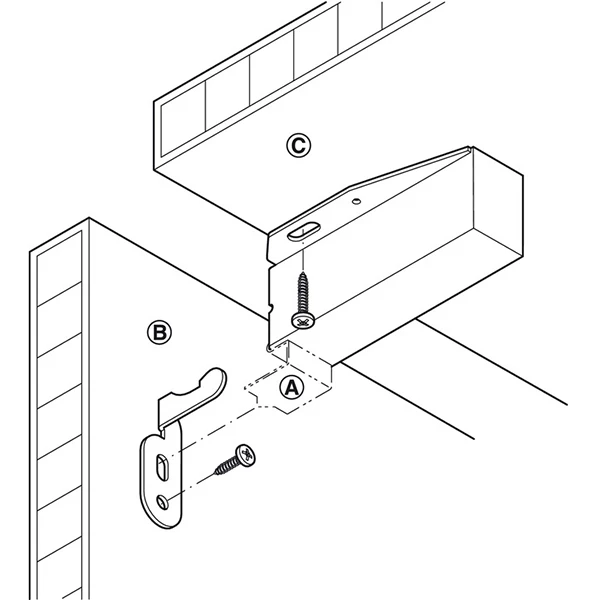 C

B

A