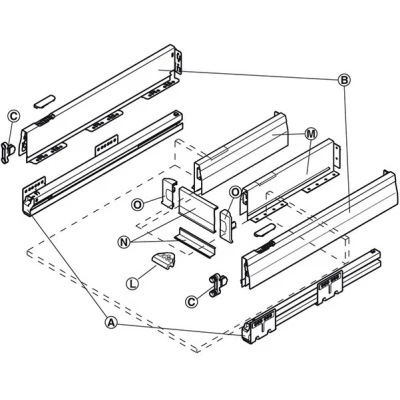 B
C
M
O
O
N
L
C
A