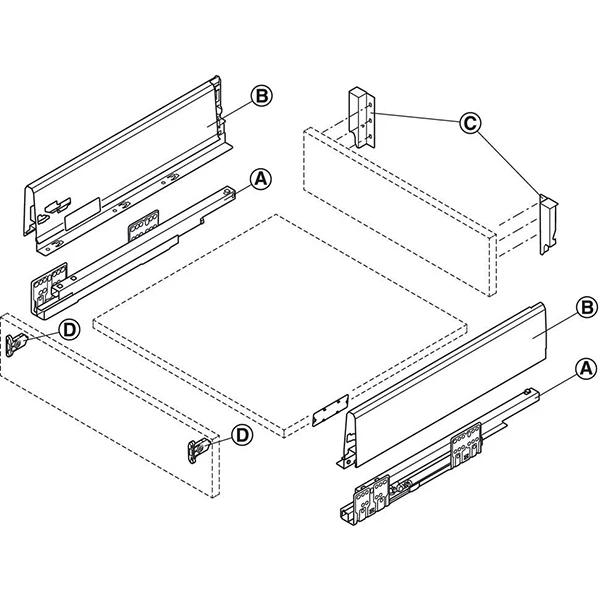 B
C
A
D
B
A
D