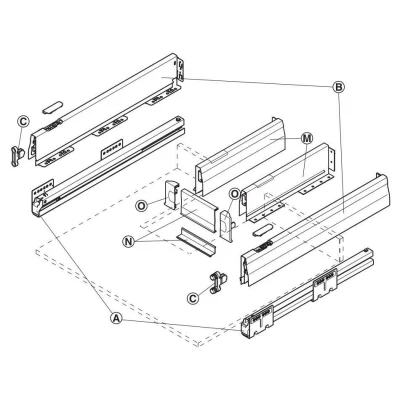 B
C
M
O
O
N
C
A